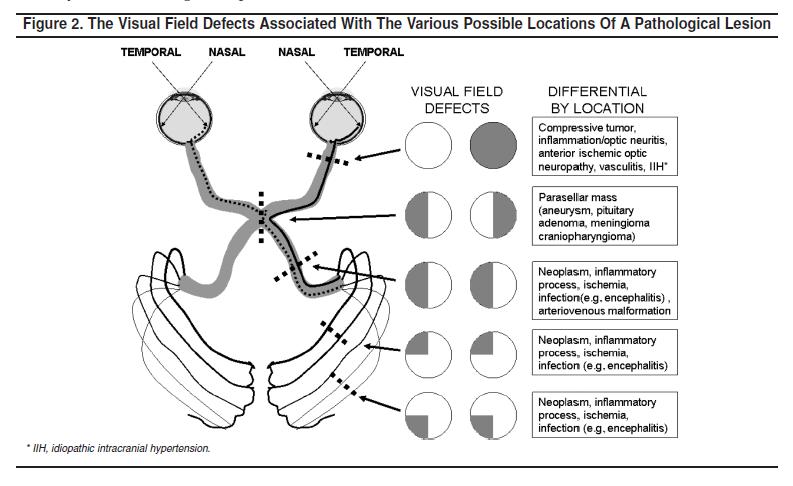 Figure 2. The Visual Field Defects Associated With The Various Possible Locations Of A Pathological Lesion

TEMPORAL NASAL NASAL TEMPORAL

VISUAL FIELD DEFECTS

DIFFERENTIAL BY LOCATION

Compressive tumor, inflammation/optic neuritis, anterior ischemic optic neuropathy, vasculitis, IIH*

Parasellar mass (aneurysm, pituitary adenoma, meningioma craniopharyngioma)

Neoplasm, inflammatory process, ischemia, infection(e.g. encephalitis) , arteriovenous malformation

Neoplasm, inflammatory process, ischemia, infection (e.g. encephalitis)

Neoplasm, inflammatory process, ischemia, infection (e.g. encephalitis)

* IIH, idiopathic intracranial hypertension.